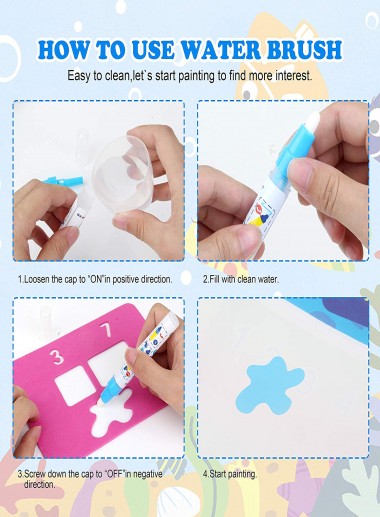 HOW TO USE WATER BRUSH

Easy to clean,let`s start painting to find more interest.

1.Loosen the cap to "ON"in positive direction.

2.Fill with clean water.

3

7

3.Screw down the cap to "OFF"in negative direction.

4.Start painting.